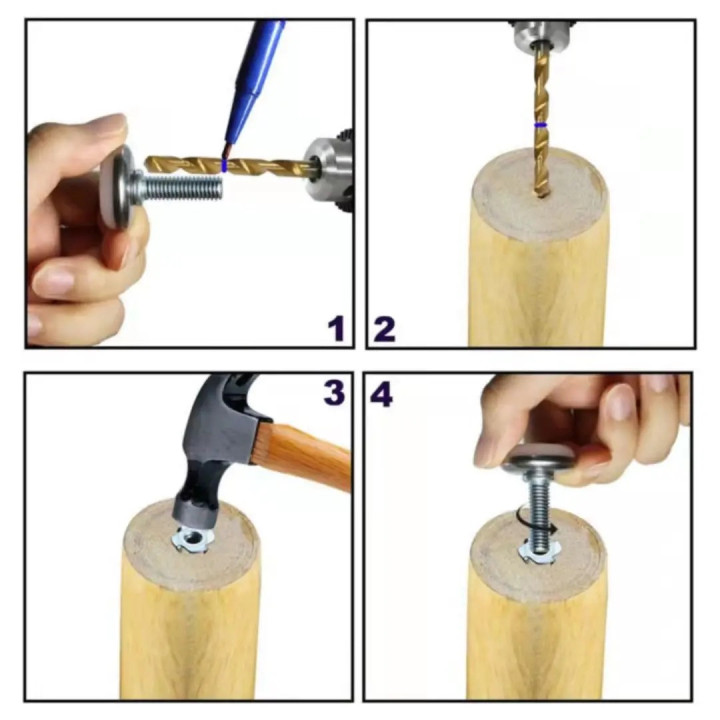 1
2
3
4